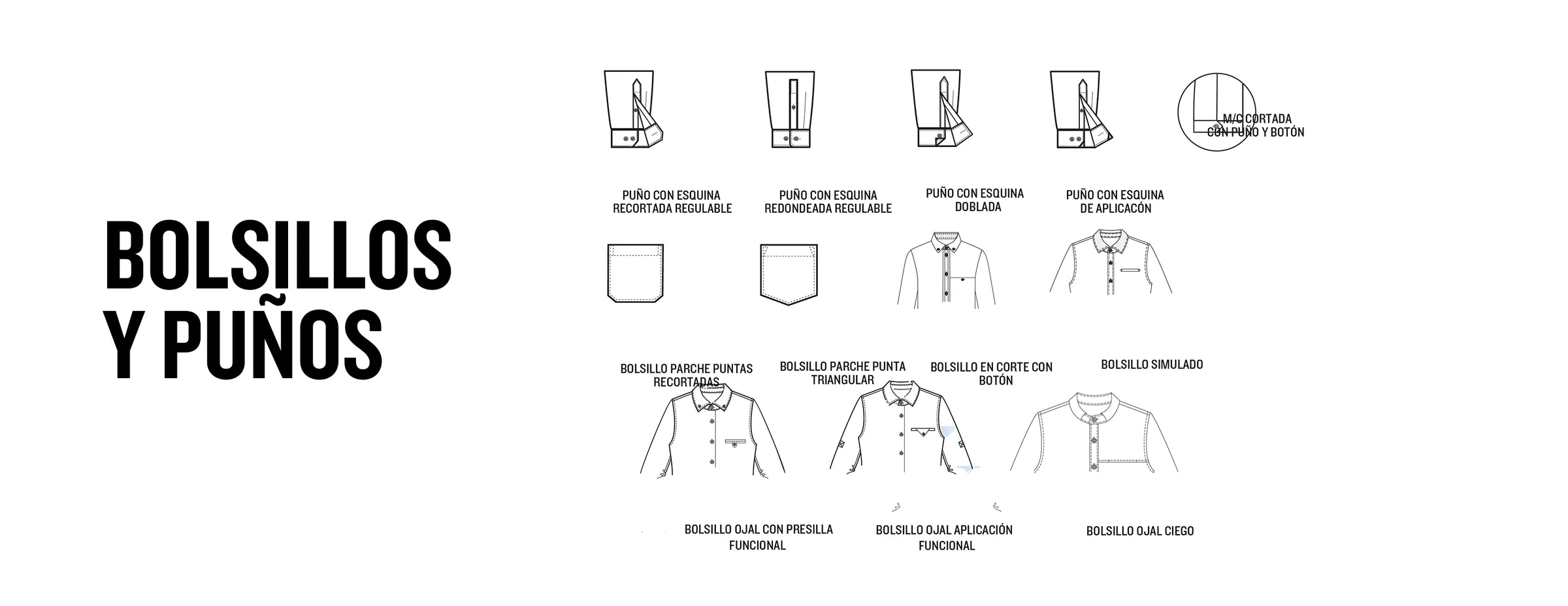 BOLSILLOS Y PUÑOS

M/C CORTADA CON PUÑO Y BOTÓN

PUÑO CON ESQUINA RECORTADA REGULABLE

PUÑO CON ESQUINA REDONDEADA REGULABLE

PUÑO CON ESQUINA DOBLADA

PUÑO CON ESQUINA DE APLICACÓN

BOLSILLO PARCHE PUNTAS RECORTADAS

BOLSILLO PARCHE PUNTA TRIANGULAR

BOLSILLO EN CORTE CON BOTÓN

BOLSILLO SIMULADO

BOLSILLO OJAL CON PRESILLA FUNCIONAL

BOLSILLO OJAL APLICACIÓN FUNCIONAL

BOLSILLO OJAL CIEGO